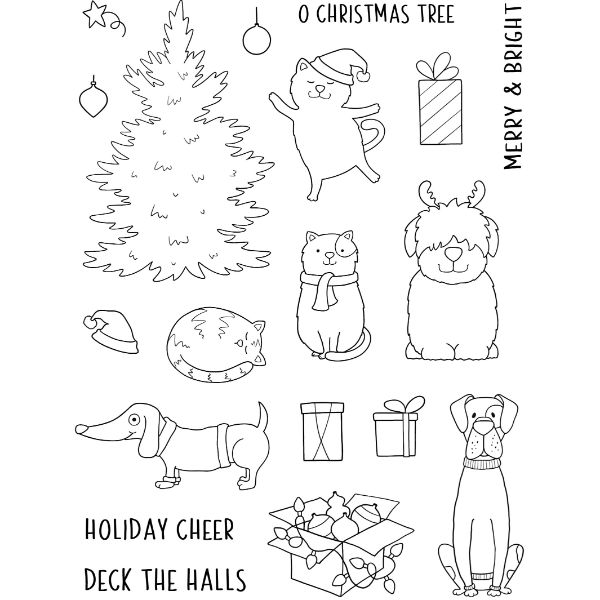 O CHRISTMAS TREE

MERRY & BRIGHT

HOLIDAY CHEER

DECK THE HALLS